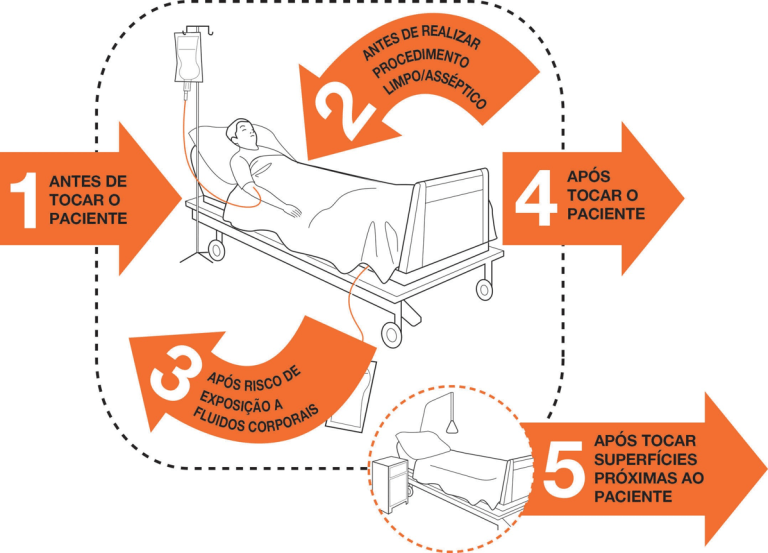 1 ANTES DE TOCAR O PACIENTE

2 ANTES DE REALIZAR PROCEDIMENTO LIMPO/ASSÉPTICO

3 APÓS RISCO DE EXPOSIÇÃO A FLUIDOS CORPORAIS

4 APÓS TOCAR O PACIENTE

5 APÓS TOCAR SUPERFÍCIES PRÓXIMAS AO PACIENTE